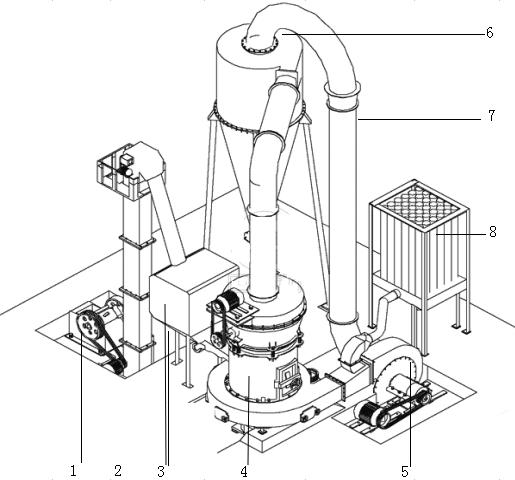 6
7
8
1
2
3
4
5